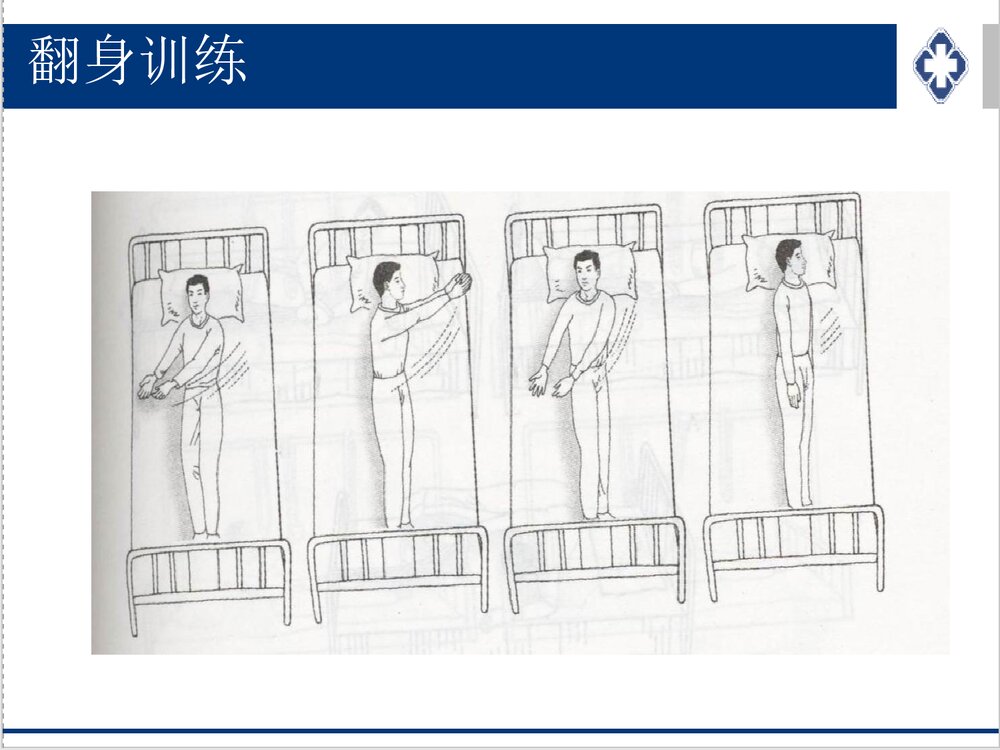 翻身训练