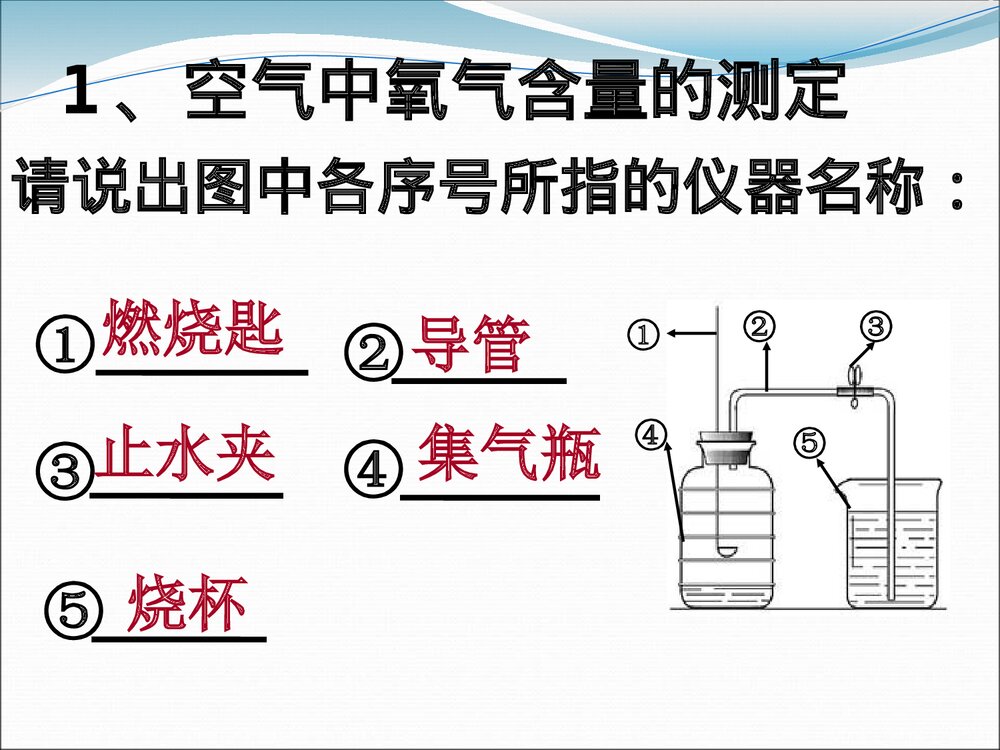 1、空气中氧气含量的测定

请说出图中各序号所指的仪器名称：

①燃烧匙　②导管

③止水夹　④集气瓶

⑤烧杯

①　②　③

④　⑤