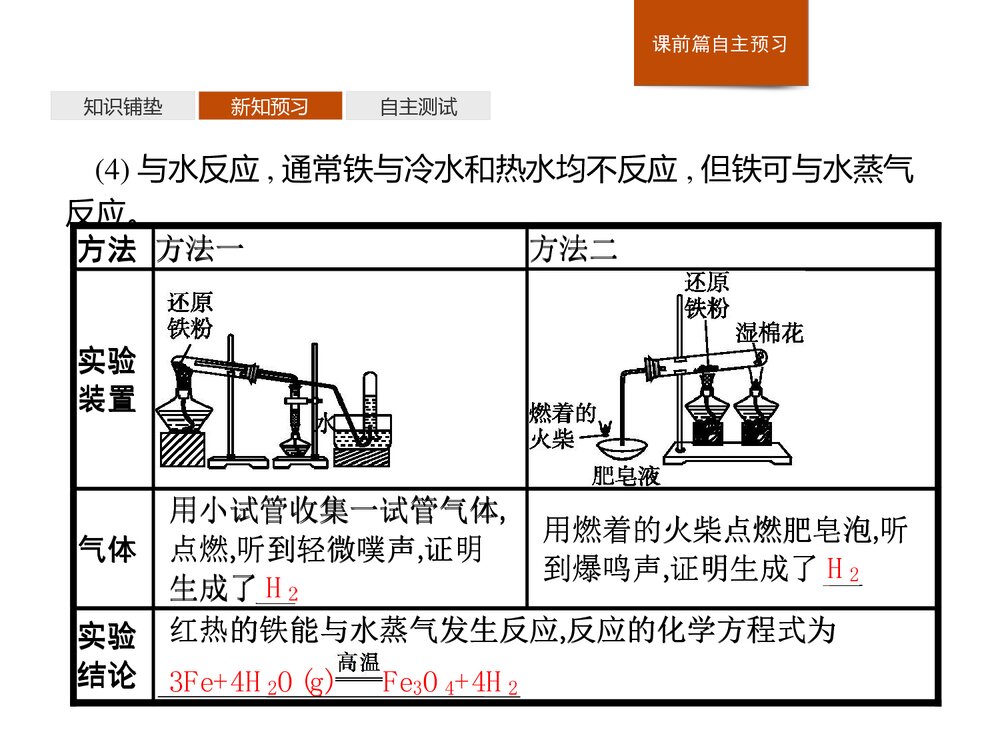 课前篇自主预习

知识铺垫　新知预习　自主测试

(4) 与水反应，通常铁与冷水和热水均不反应，但铁可与水蒸气反应。

| 方法 | 方法一 | 方法二 |
|---|---|---|
| 实验装置 | 还原铁粉　水 | 还原铁粉　湿棉花　燃着的火柴　肥皂液 |
| 气体 | 用小试管收集一试管气体,点燃,听到轻微噗声,证明生成了 $H_2$ | 用燃着的火柴点燃肥皂泡,听到爆鸣声,证明生成了 $H_2$ |
| 实验结论 | 红热的铁能与水蒸气发生反应,反应的化学方程式为 $3Fe+4H_2O(g)\xlongequal{高温}Fe_3O_4+4H_2$ | |