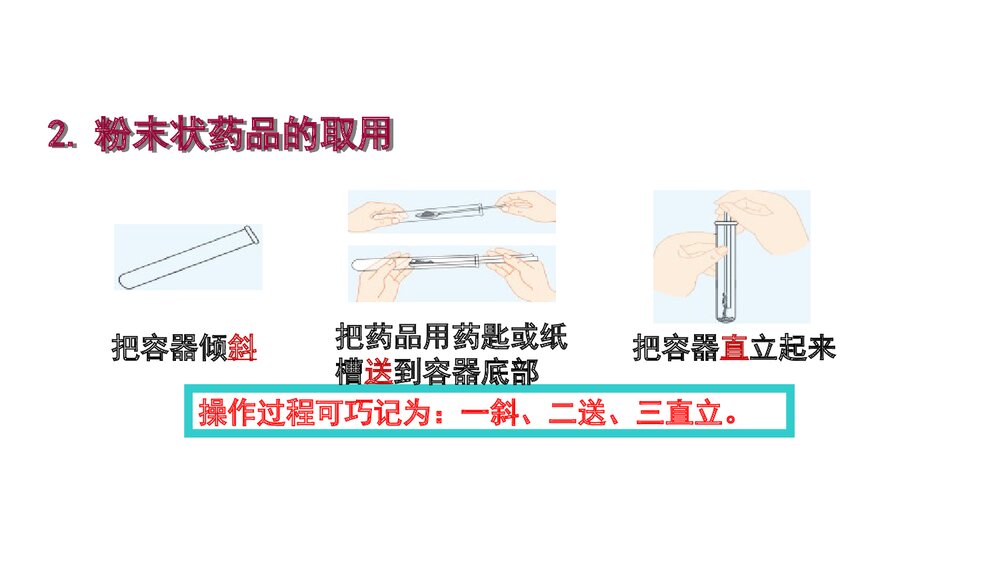 2. 粉末状药品的取用

把容器倾斜

把药品用药匙或纸槽送到容器底部

把容器直立起来

操作过程可巧记为：一斜、二送、三直立。