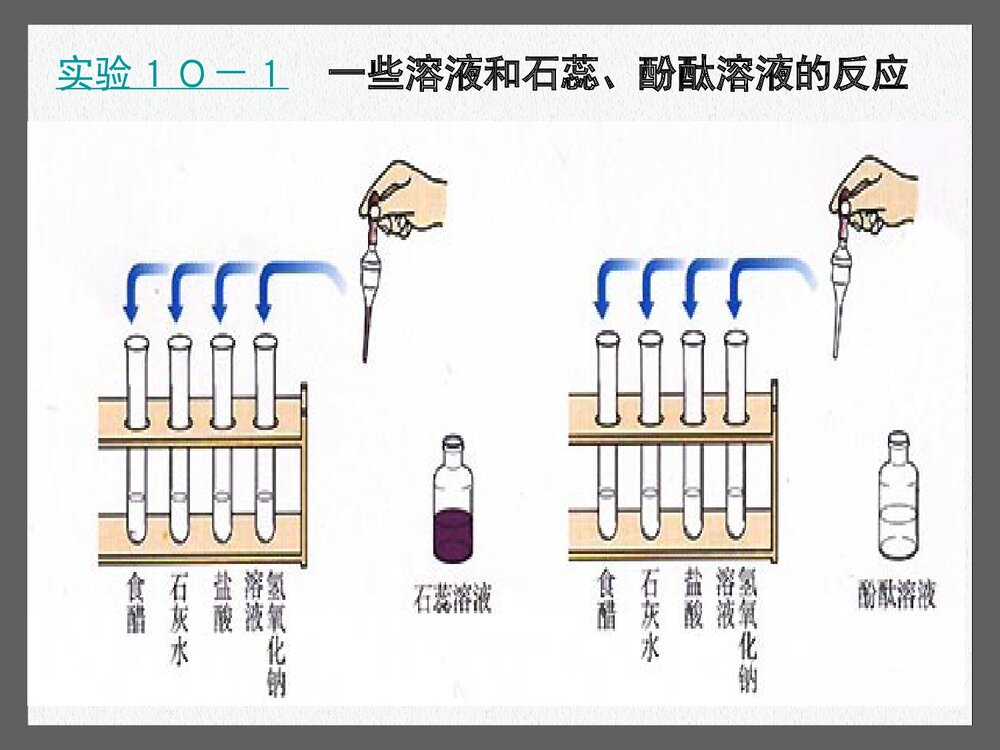 实验１０－１　一些溶液和石蕊、酚酞溶液的反应

食醋
石灰水
盐酸
氢氧化钠溶液

石蕊溶液

食醋
石灰水
盐酸
氢氧化钠溶液

酚酞溶液