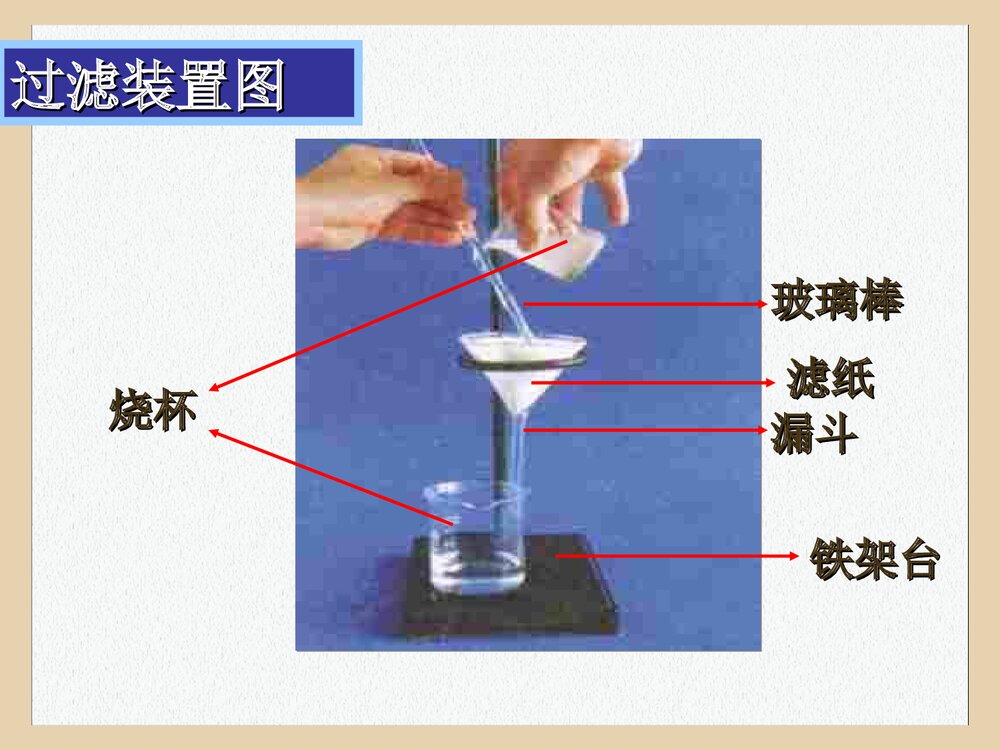 过滤装置图

玻璃棒

滤纸

烧杯

漏斗

铁架台