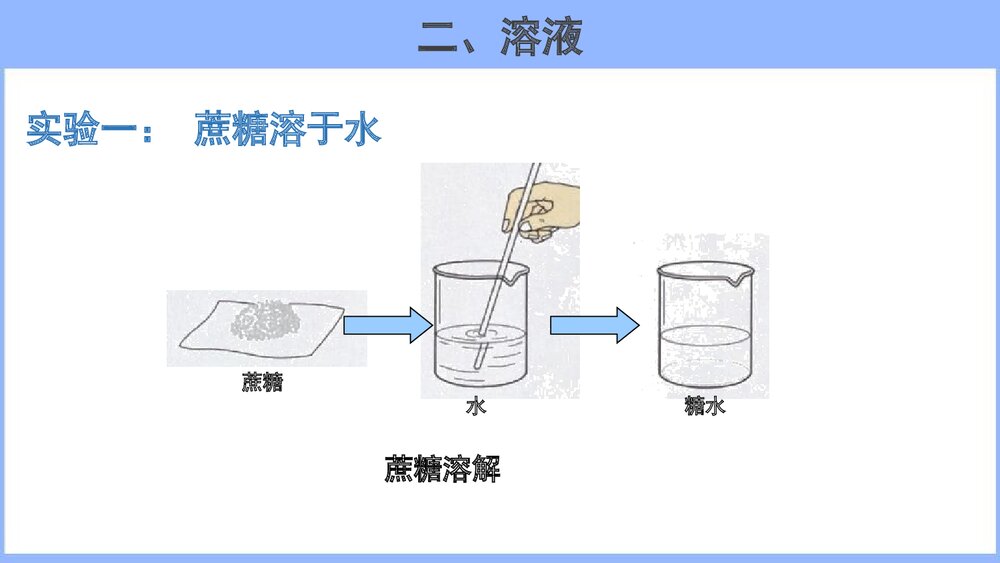 二、溶液

实验一： 蔗糖溶于水

蔗糖

水

糖水

蔗糖溶解