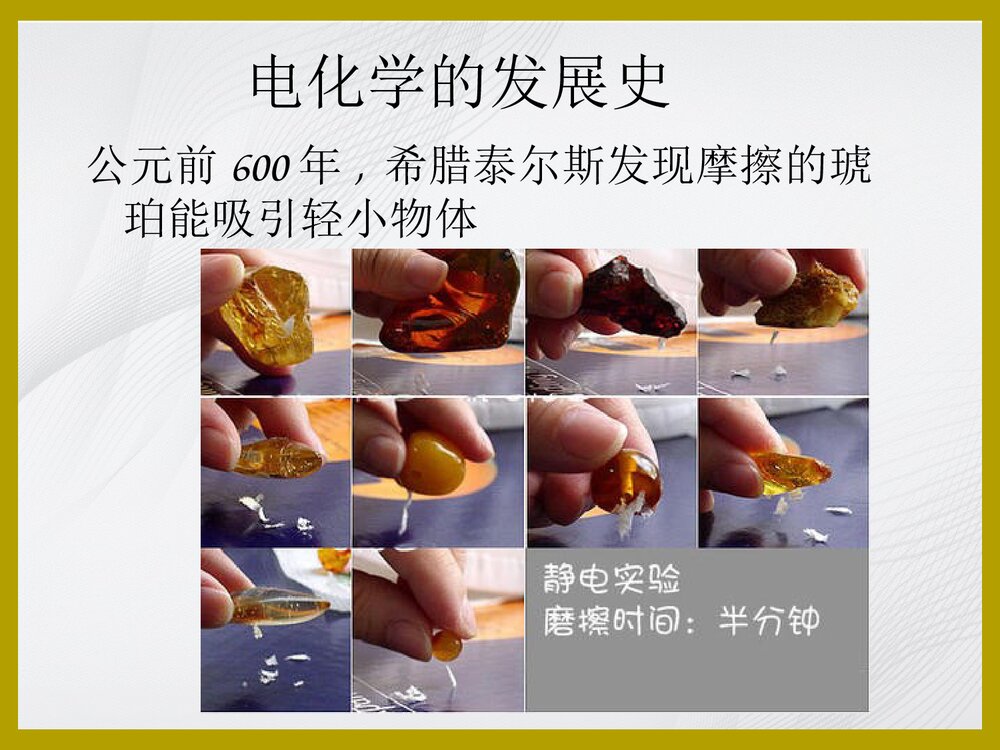 电化学的发展史

公元前 600 年，希腊泰尔斯发现摩擦的琥珀能吸引轻小物体

静电实验
磨擦时间：半分钟