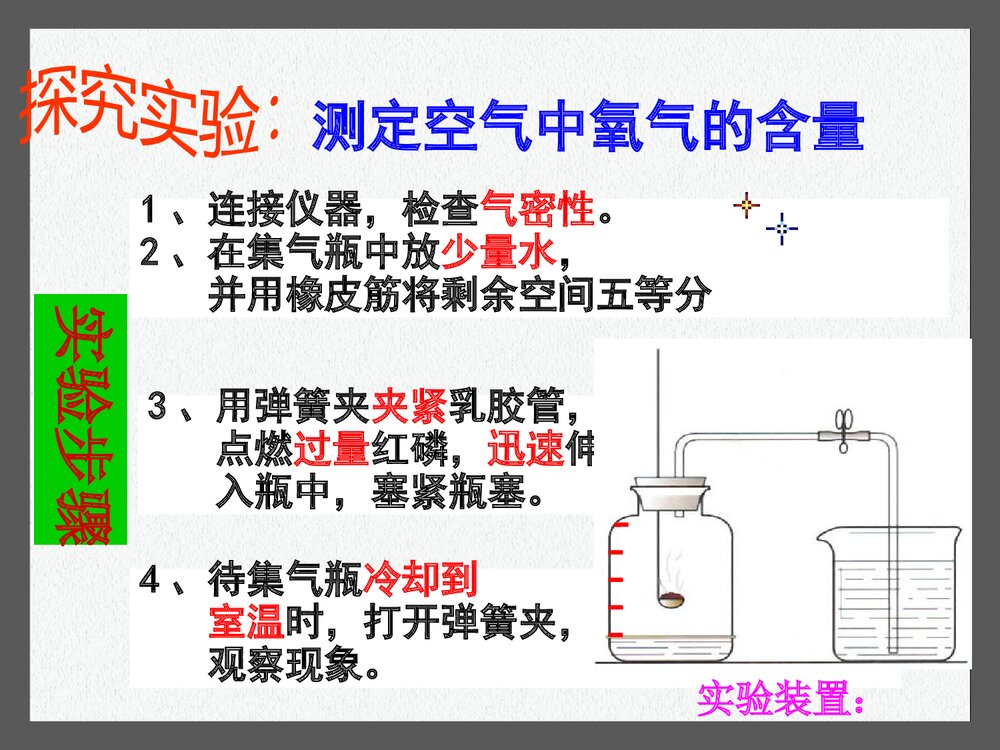 探究实验：测定空气中氧气的含量

实验步骤

1、连接仪器，检查气密性。
2、在集气瓶中放少量水，并用橡皮筋将剩余空间五等分

3、用弹簧夹夹紧乳胶管，点燃过量红磷，迅速伸入瓶中，塞紧瓶塞。

4、待集气瓶冷却到室温时，打开弹簧夹，观察现象。

实验装置：