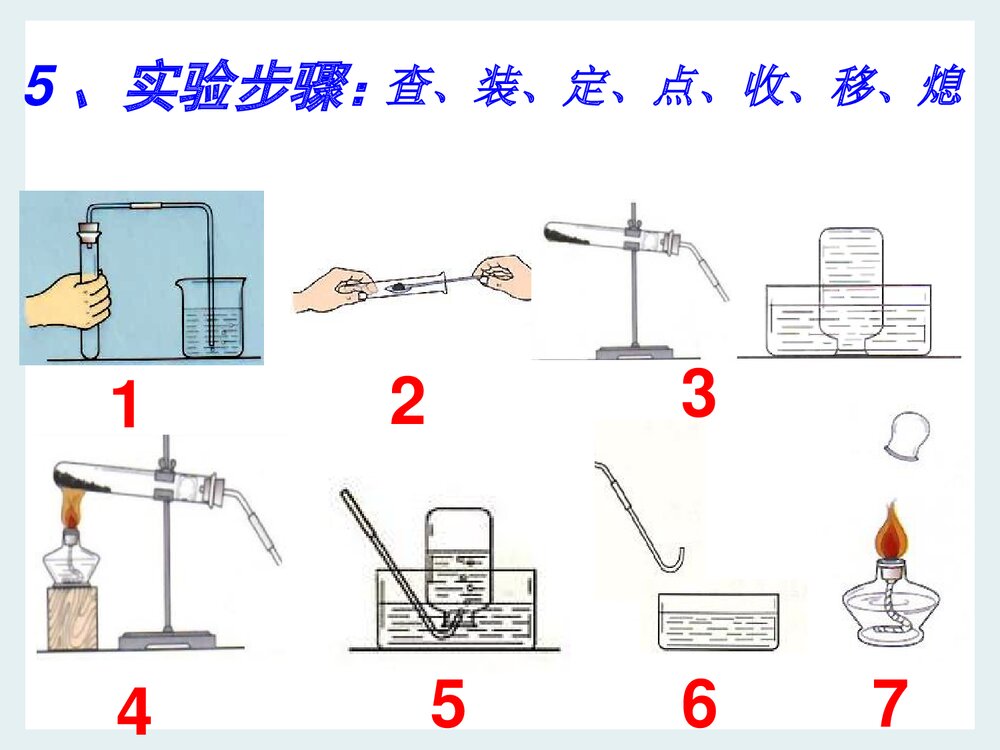 5、实验步骤：查、装、定、点、收、移、熄

1

2

3

4

5

6

7