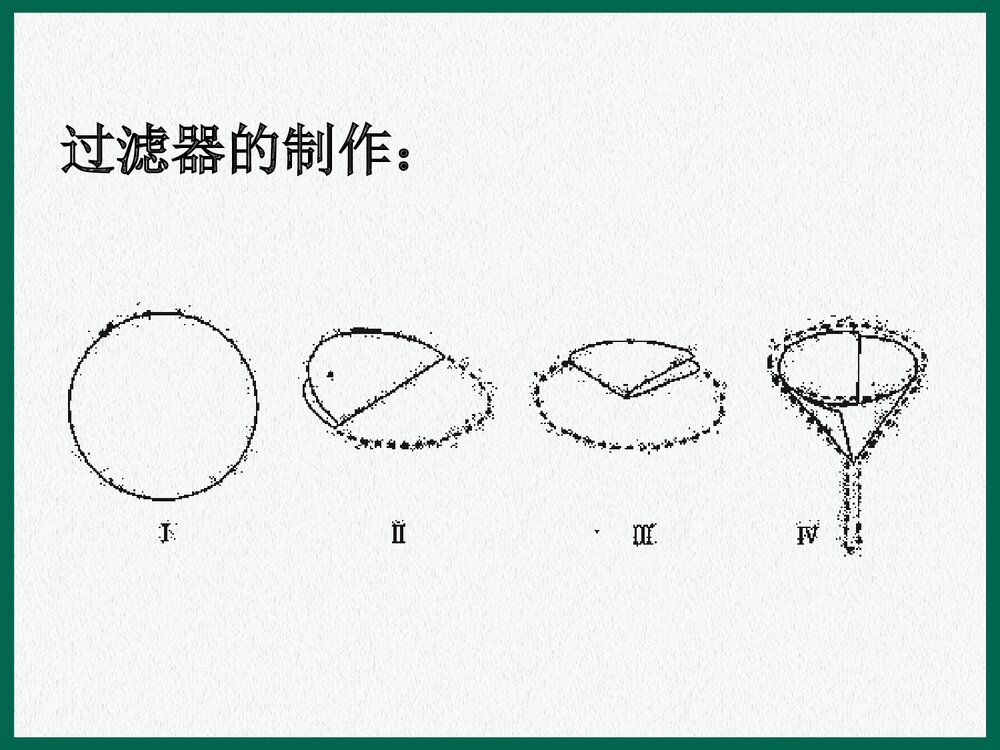 过滤器的制作：

Ⅰ

Ⅱ

Ⅲ

Ⅳ