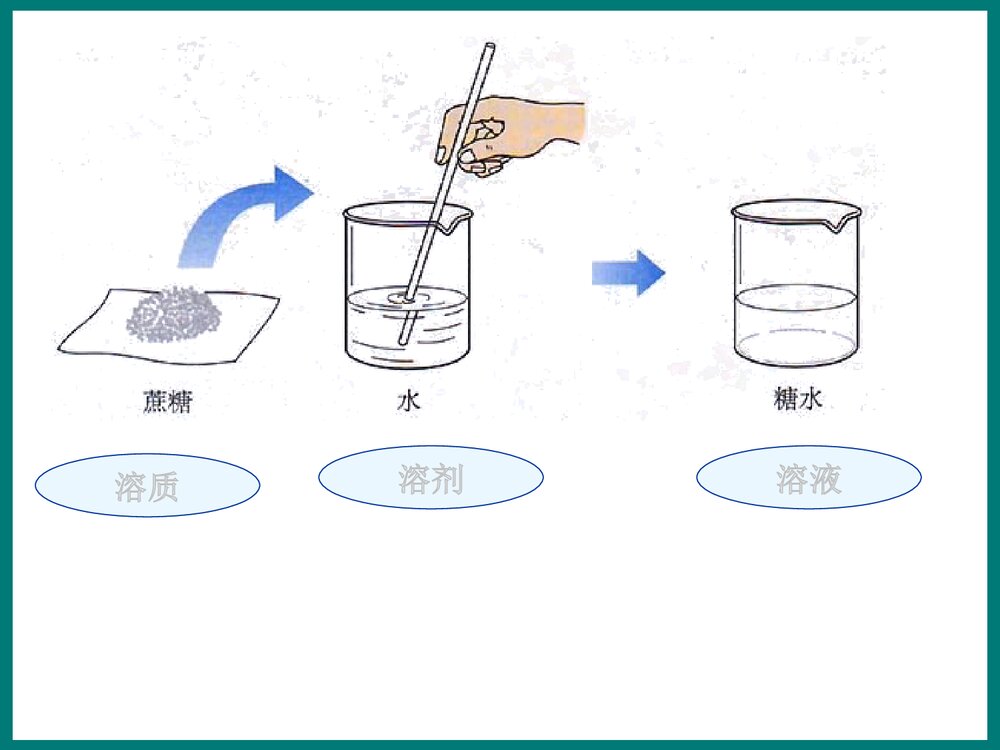 蔗糖

水

糖水

溶质

溶剂

溶液