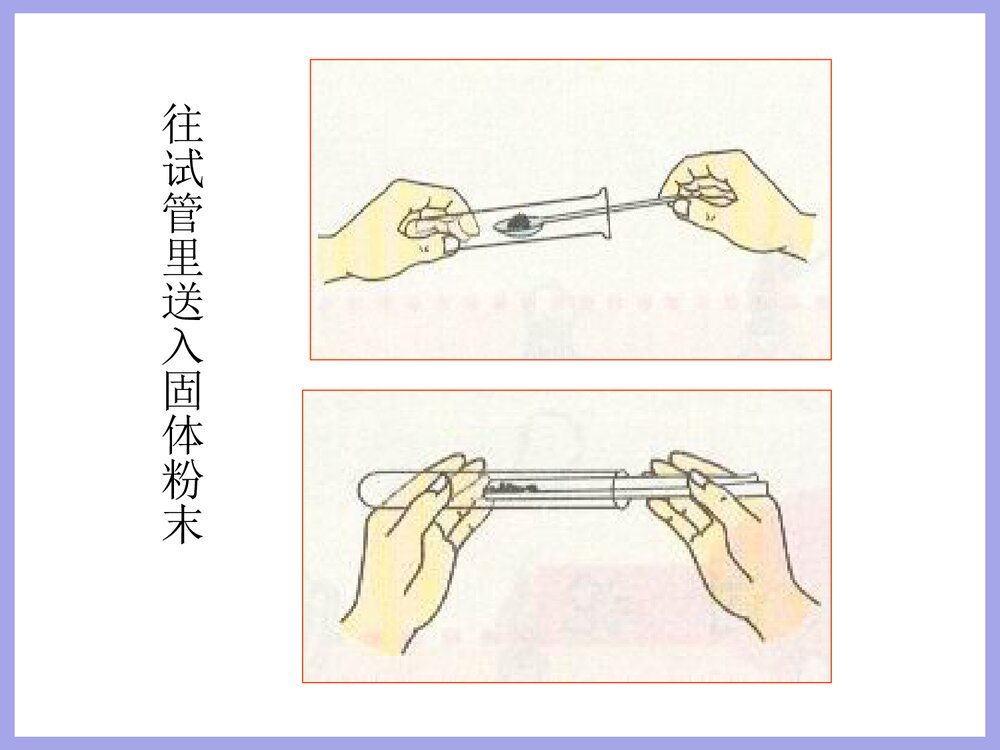 往试管里送入固体粉末