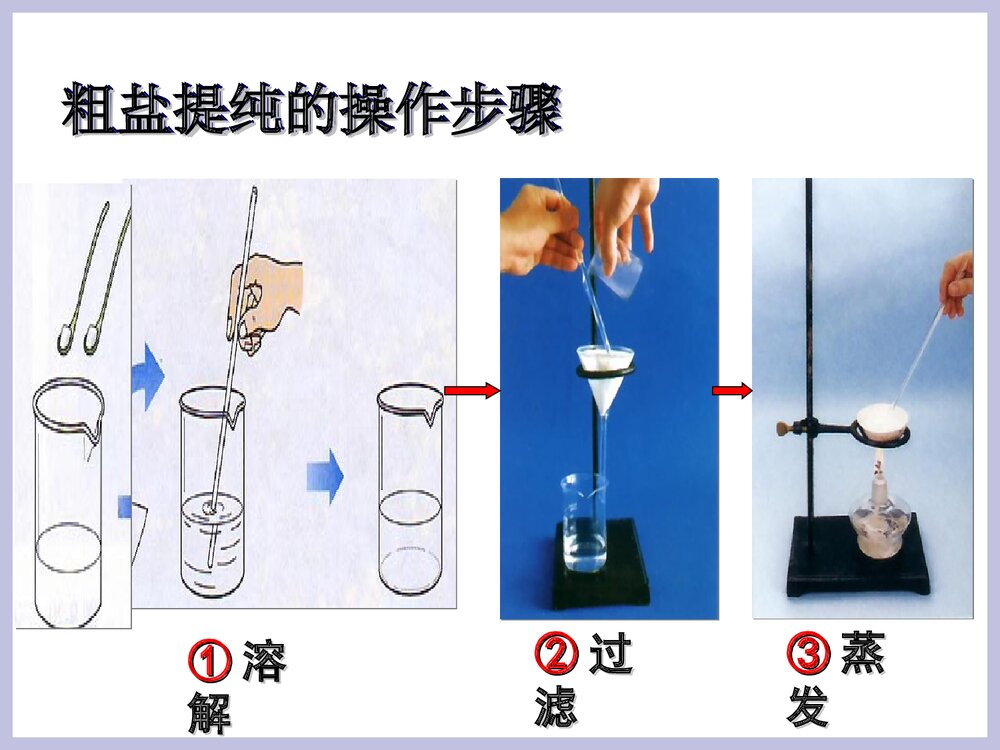 粗盐提纯的操作步骤

① 溶解

② 过滤

③ 蒸发