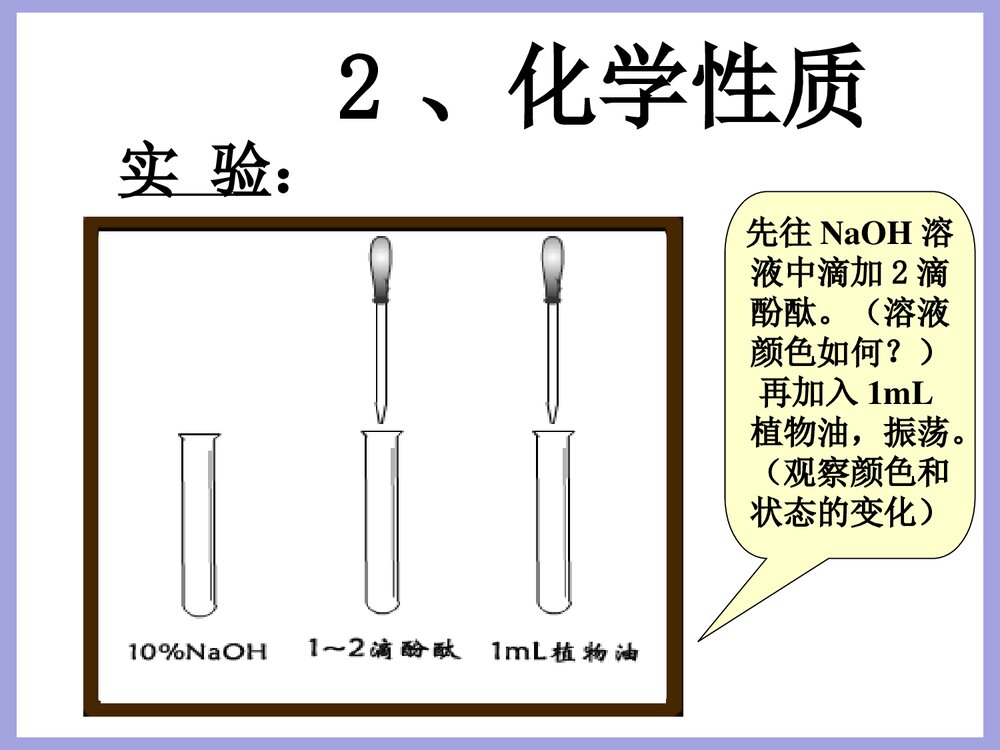 2、化学性质

实 验：

10%NaOH 1~2滴酚酞 1mL植物油

先往 NaOH 溶液中滴加 2 滴酚酞。（溶液颜色如何？）再加入 1mL 植物油，振荡。（观察颜色和状态的变化）