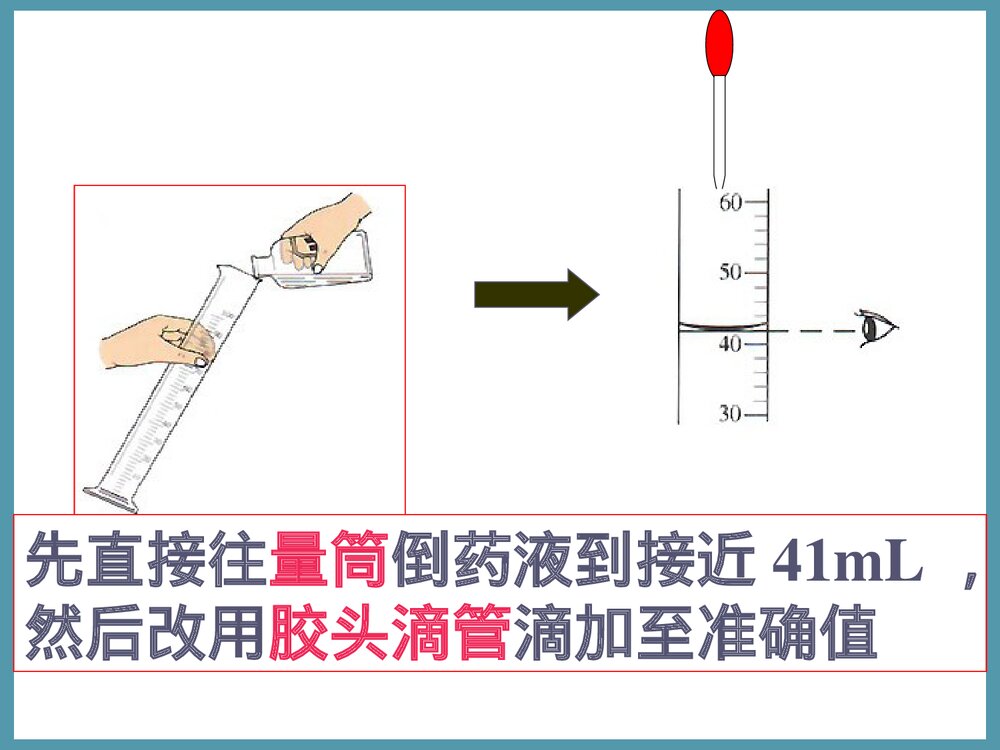 60
50
40
30

先直接往量筒倒药液到接近 41mL ，然后改用胶头滴管滴加至准确值