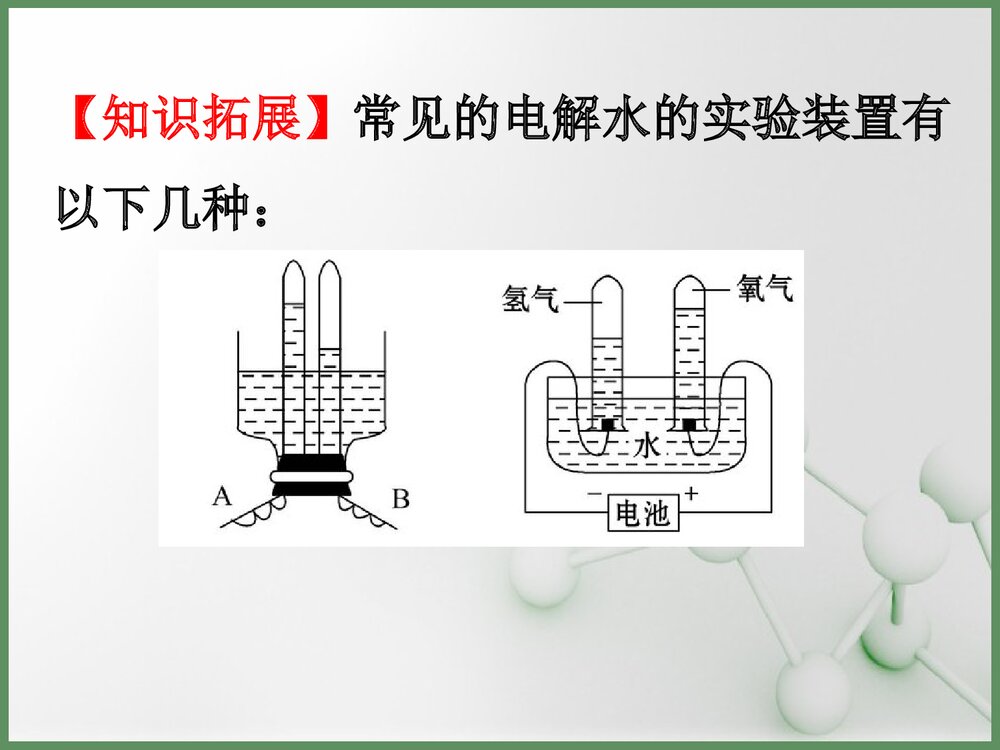 【知识拓展】常见的电解水的实验装置有以下几种：

A

B

氢气

氧气

水

−

+

电池