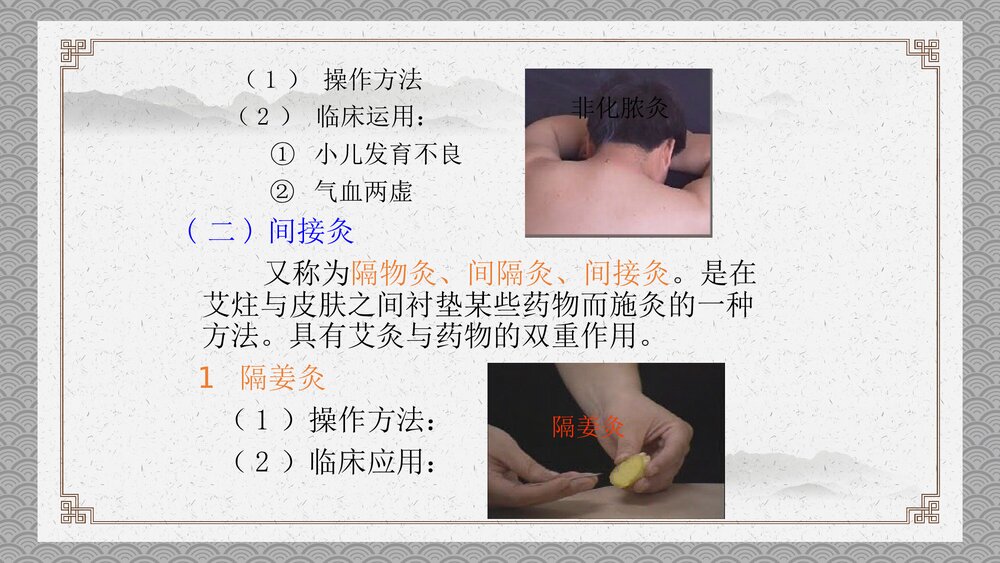 （1） 操作方法

（2） 临床运用：

① 小儿发育不良

② 气血两虚

非化脓灸

（二）间接灸

又称为隔物灸、间隔灸、间接灸。是在艾炷与皮肤之间衬垫某些药物而施灸的一种方法。具有艾灸与药物的双重作用。

1 隔姜灸

（1）操作方法：

（2）临床应用：

隔姜灸