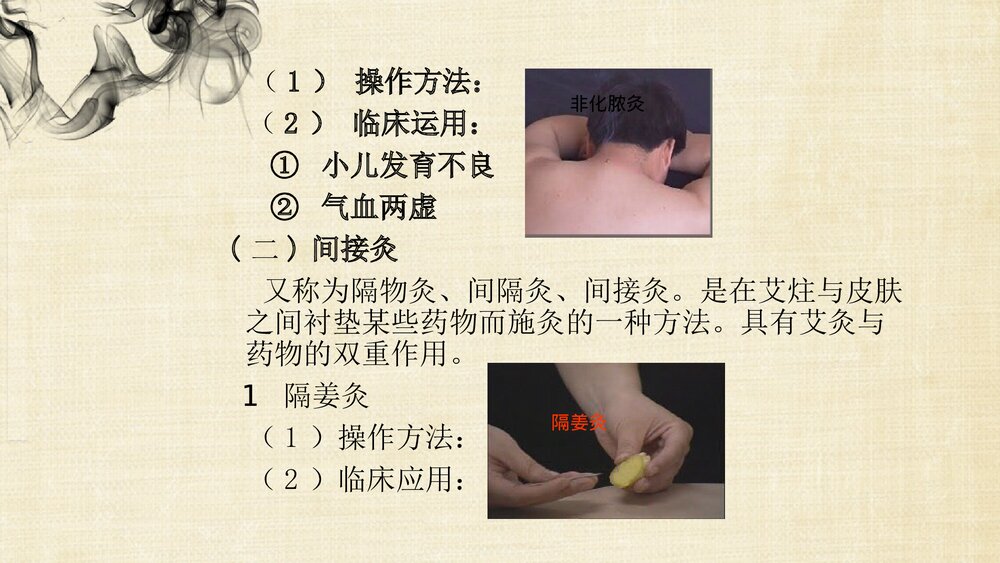 （1） 操作方法：

（2） 临床运用：

① 小儿发育不良

② 气血两虚

非化脓灸

（二）间接灸

又称为隔物灸、间隔灸、间接灸。是在艾炷与皮肤之间衬垫某些药物而施灸的一种方法。具有艾灸与药物的双重作用。

1 隔姜灸

（1）操作方法：

（2）临床应用：

隔姜灸