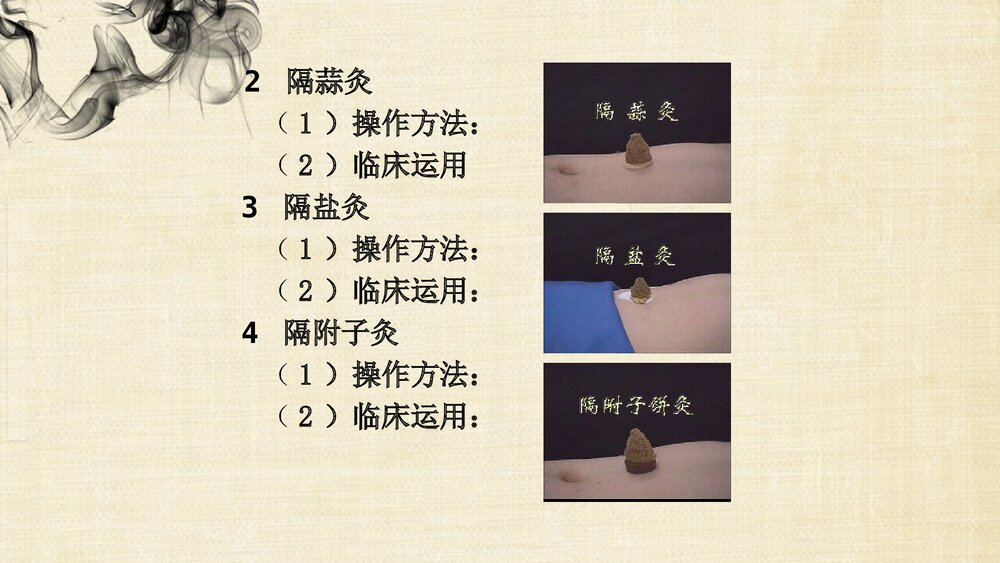 2 隔蒜灸

（1）操作方法：

（2）临床运用

3 隔盐灸

（1）操作方法：

（2）临床运用：

4 隔附子灸

（1）操作方法：

（2）临床运用：

隔蒜灸

隔盐灸

隔附子饼灸