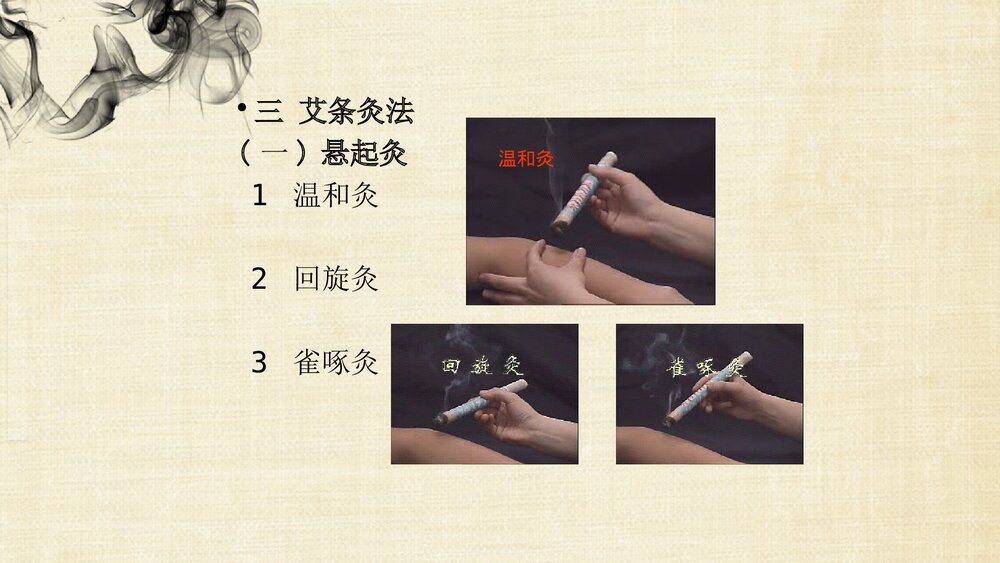 • 三 艾条灸法
（一）悬起灸
1 温和灸

2 回旋灸

3 雀啄灸

温和灸

回旋灸

雀啄灸