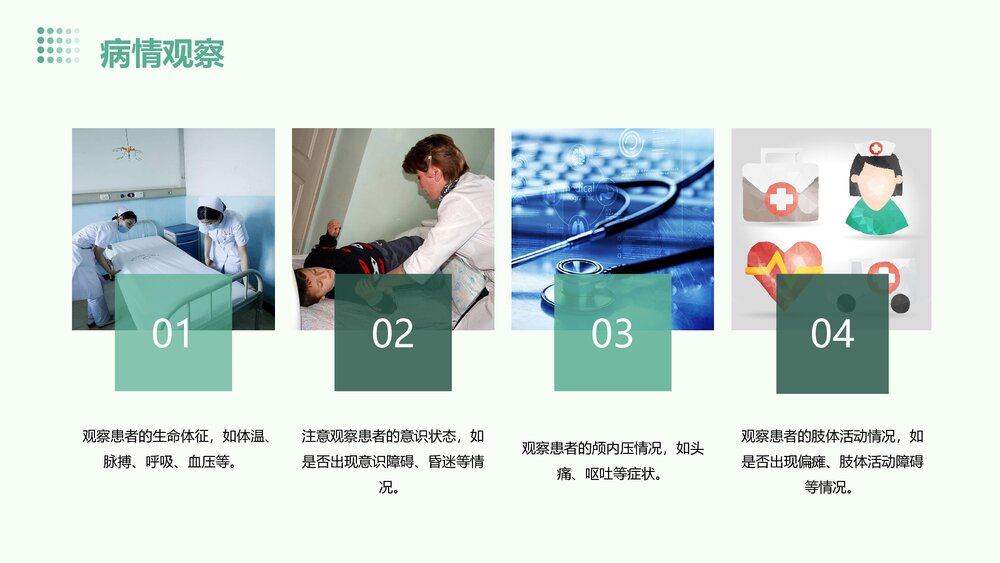 病情观察

01

观察患者的生命体征，如体温、脉搏、呼吸、血压等。

02

注意观察患者的意识状态，如是否出现意识障碍、昏迷等情况。

03

观察患者的颅内压情况，如头痛、呕吐等症状。

04

观察患者的肢体活动情况，如是否出现偏瘫、肢体活动障碍等情况。