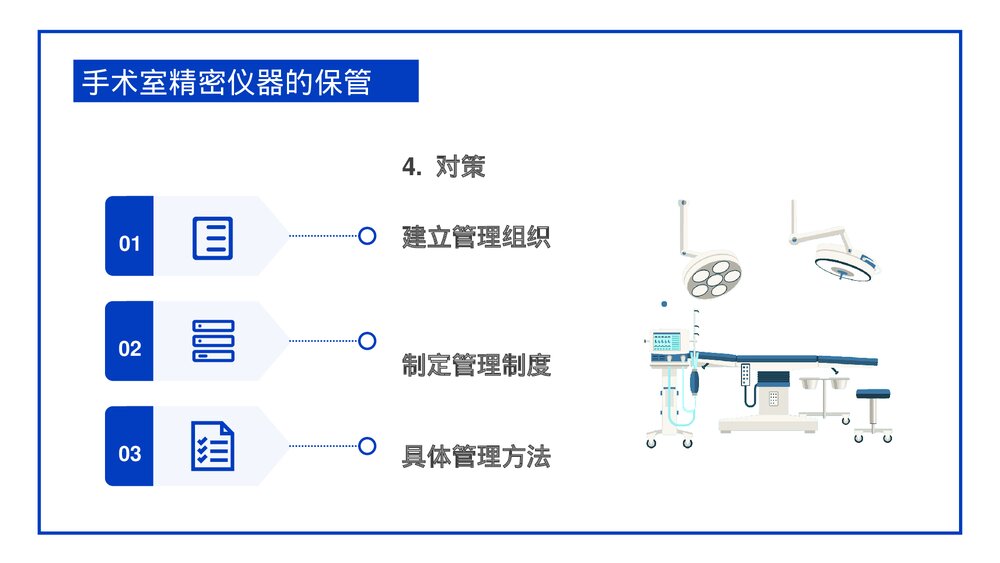 手术室精密仪器的保管

4. 对策

01

建立管理组织

02

制定管理制度

03

具体管理方法